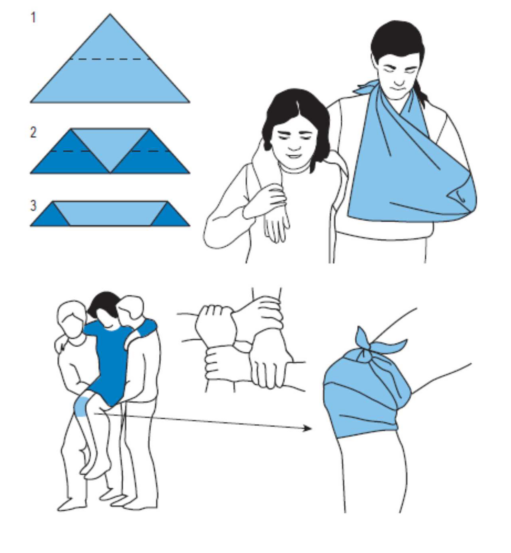 1

2

3